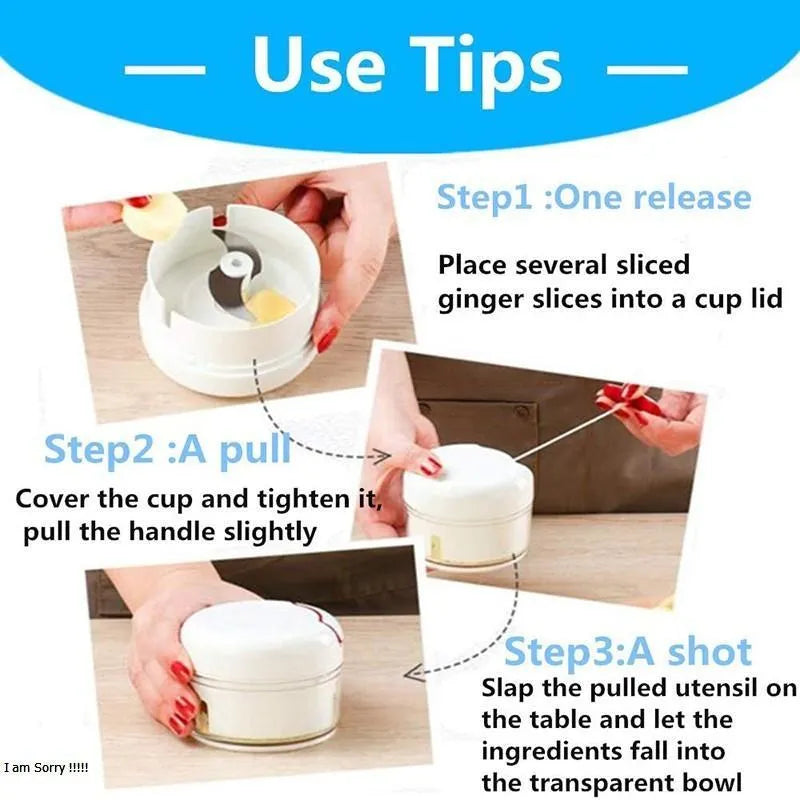 — Use Tips —

Step1 :One release

Place several sliced ginger slices into a cup lid

Step2 :A pull

Cover the cup and tighten it, pull the handle slightly

Step3:A shot

Slap the pulled utensil on the table and let the ingredients fall into the transparent bowl

I am Sorry !!!!!